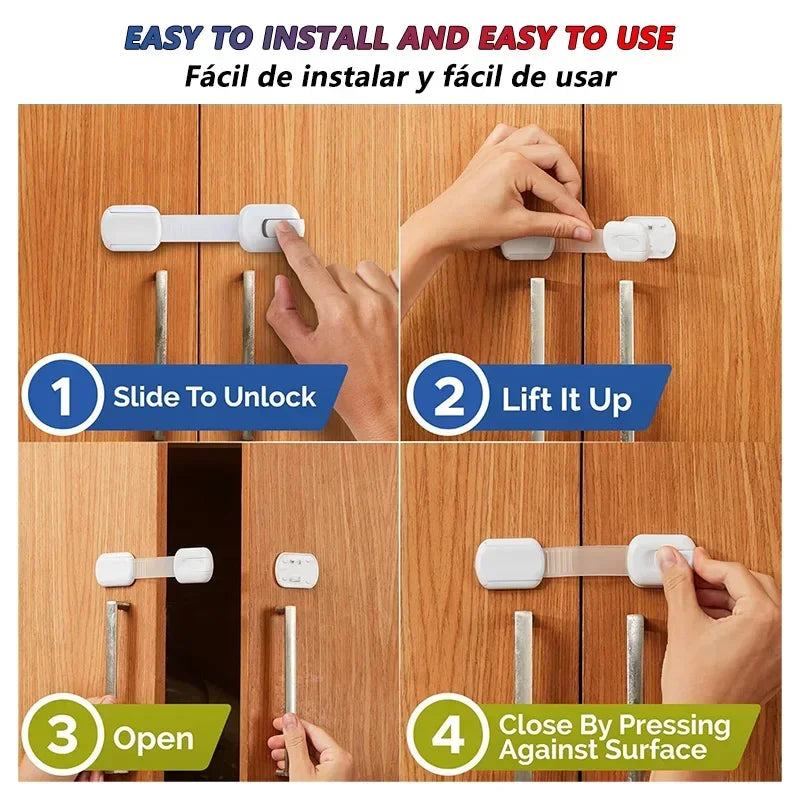 EASY TO INSTALL AND EASY TO USE
Fácil de instalar y fácil de usar

1 Slide To Unlock

2 Lift It Up

3 Open

4 Close By Pressing Against Surface